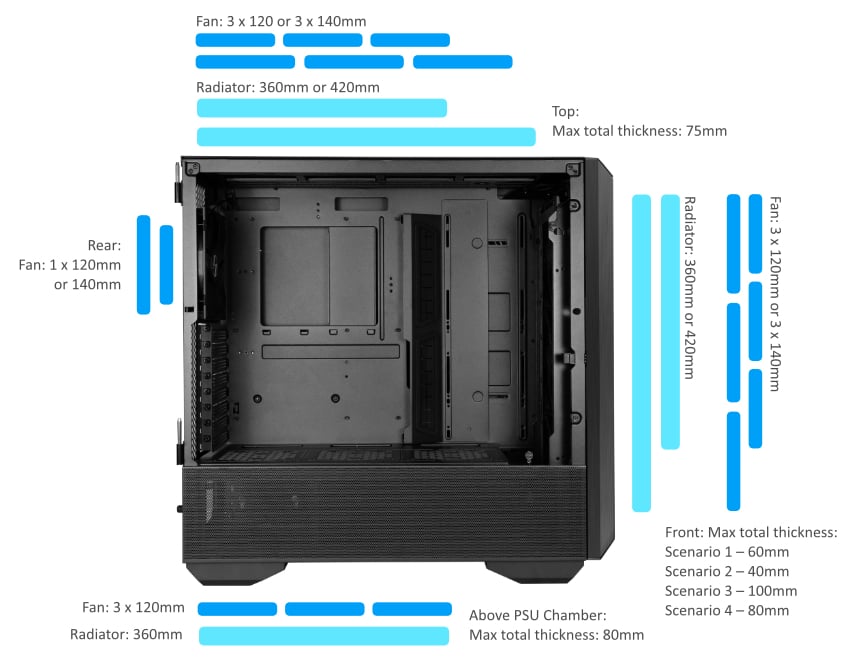 Fan: 3 x 120 or 3 x 140mm

Radiator: 360mm or 420mm

Top:
Max total thickness: 75mm

Rear:
Fan: 1 x 120mm
or 140mm

Radiator: 360mm or 420mm

Fan: 3 x 120mm or 3 x 140mm

Front: Max total thickness:
Scenario 1 – 60mm
Scenario 2 – 40mm
Scenario 3 – 100mm
Scenario 4 – 80mm

Fan: 3 x 120mm

Radiator: 360mm

Above PSU Chamber:
Max total thickness: 80mm